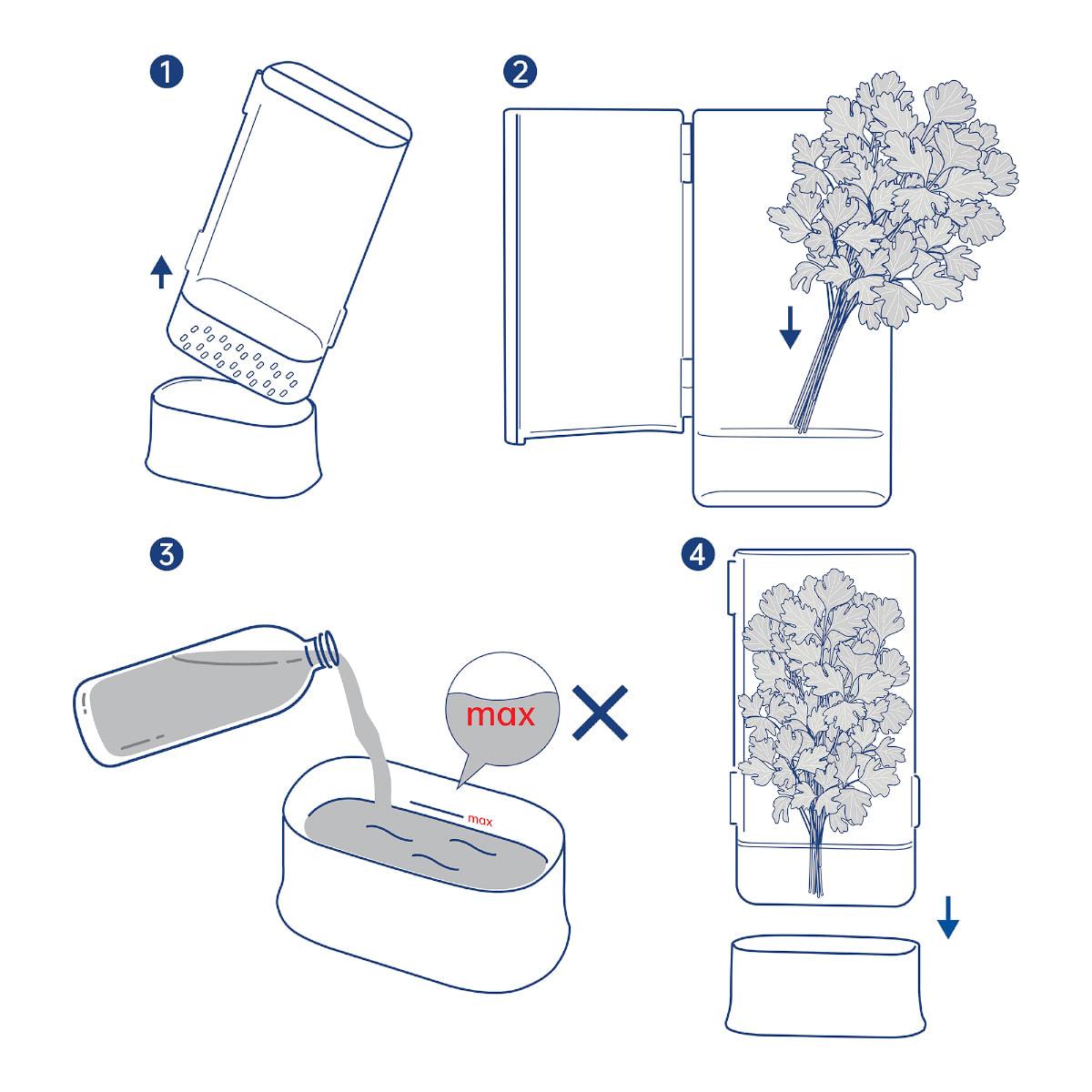 1

2

3

max

max

4